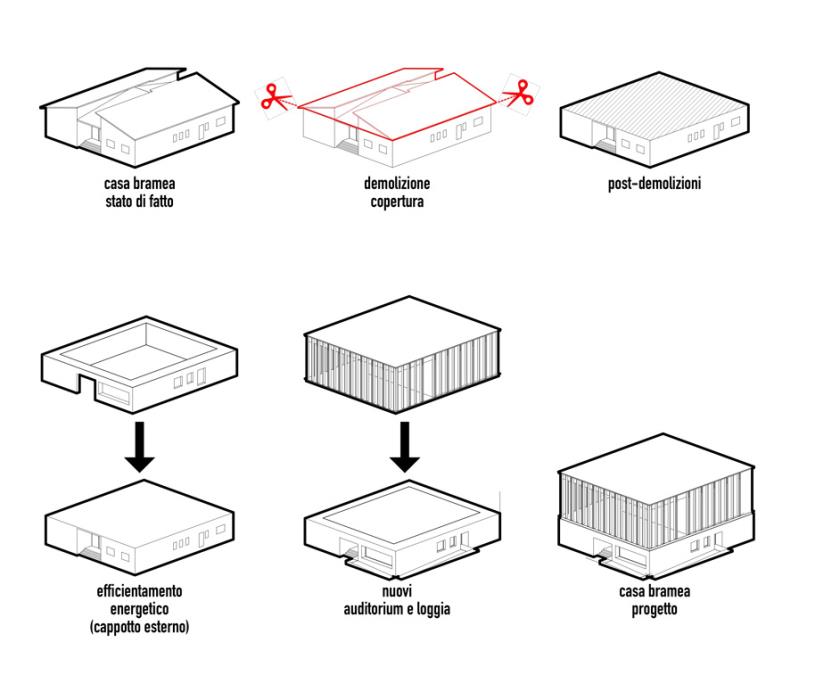 casa bramea
stato di fatto

demolizione
copertura

post-demolizioni

efficientamento
energetico
(cappotto esterno)

nuovi
auditorium e loggia

casa bramea
progetto